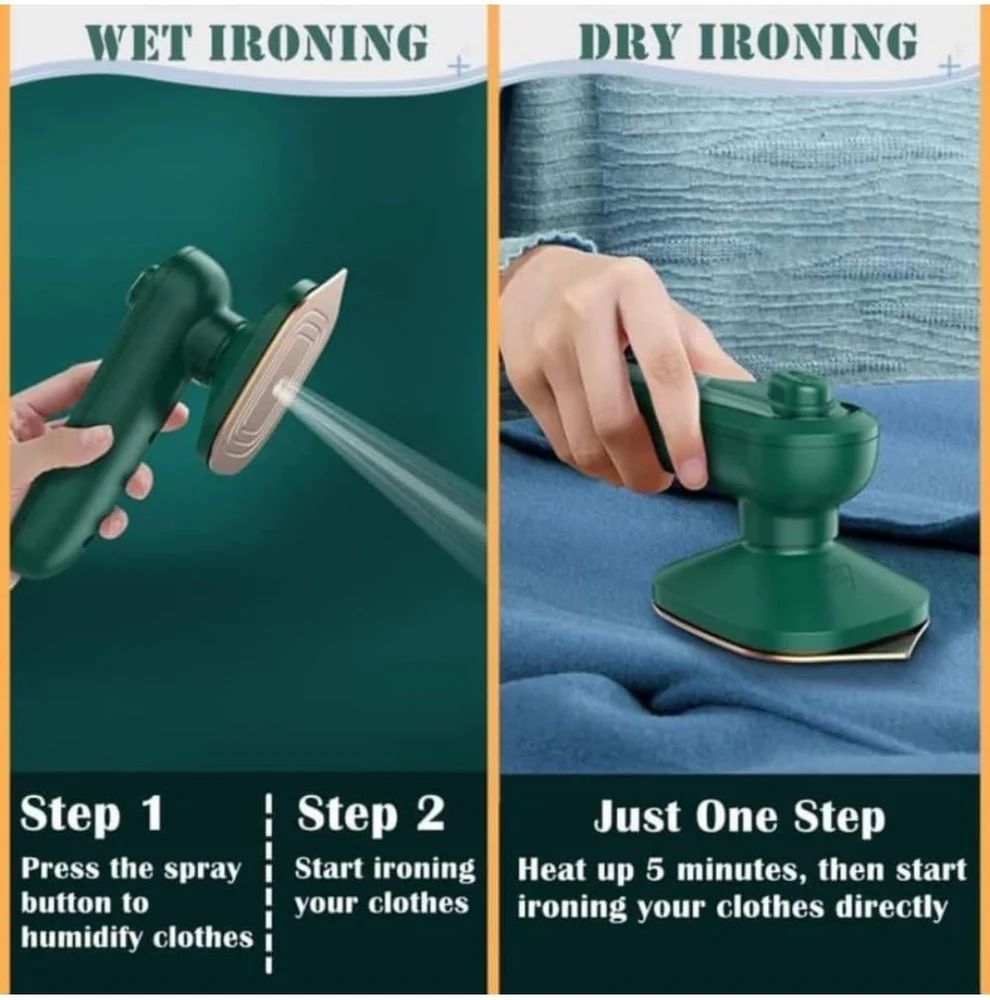 WET IRONING

Step 1
Press the spray button to humidify clothes

Step 2
Start ironing your clothes

DRY IRONING

Just One Step
Heat up 5 minutes, then start ironing your clothes directly